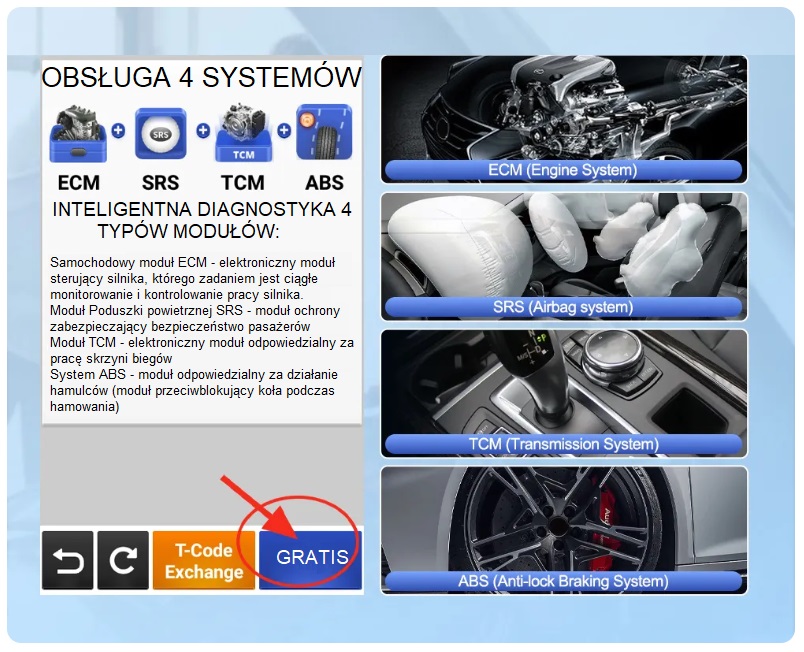 OBSŁUGA 4 SYSTEMÓW

SRS

TCM

ECM SRS TCM ABS

INTELIGENTNA DIAGNOSTYKA 4 TYPÓW MODUŁÓW:

Samochodowy moduł ECM - elektroniczny moduł sterujący silnika, którego zadaniem jest ciągłe monitorowanie i kontrolowanie pracy silnika.
Moduł Poduszki powietrznej SRS - moduł ochrony zabezpieczający bezpieczeństwo pasażerów
Moduł TCM - elektroniczny moduł odpowiedzialny za pracę skrzyni biegów
System ABS - moduł odpowiedzialny za działanie hamulców (moduł przeciwblokujący koła podczas hamowania)

T-Code Exchange

GRATIS

ECM (Engine System)

SRS (Airbag system)

TCM (Transmission System)

ABS (Anti-lock Braking System)